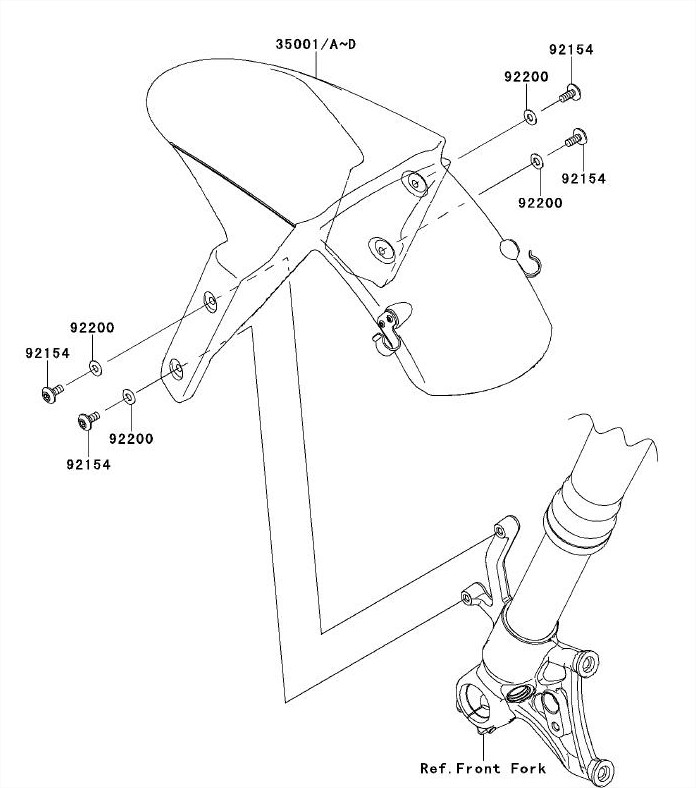 35001/A~D

92154

92200

92154

92200

92200

92154

92200

92154

Ref.Front Fork