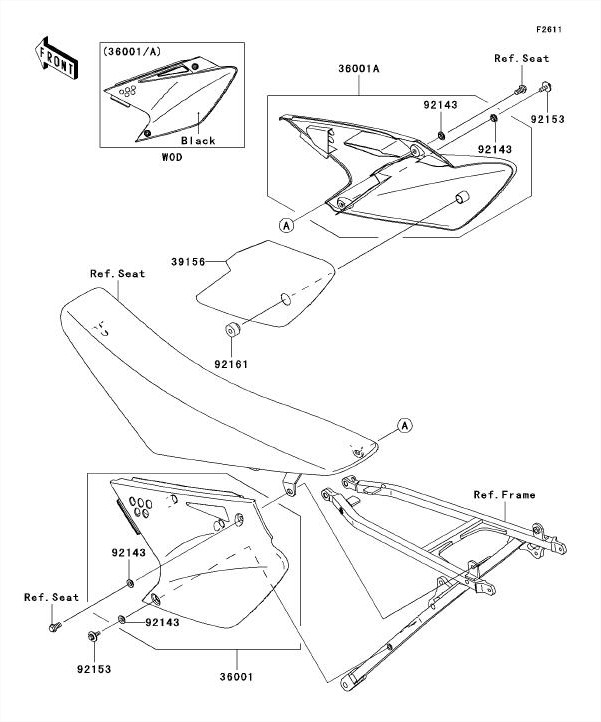 F2611

FRONT

(36001/A)

Black

W0D

36001A

Ref.Seat

92143

92153

92143

A

39156

Ref.Seat

92161

A

Ref.Frame

92143

Ref.Seat

92143

92153

36001