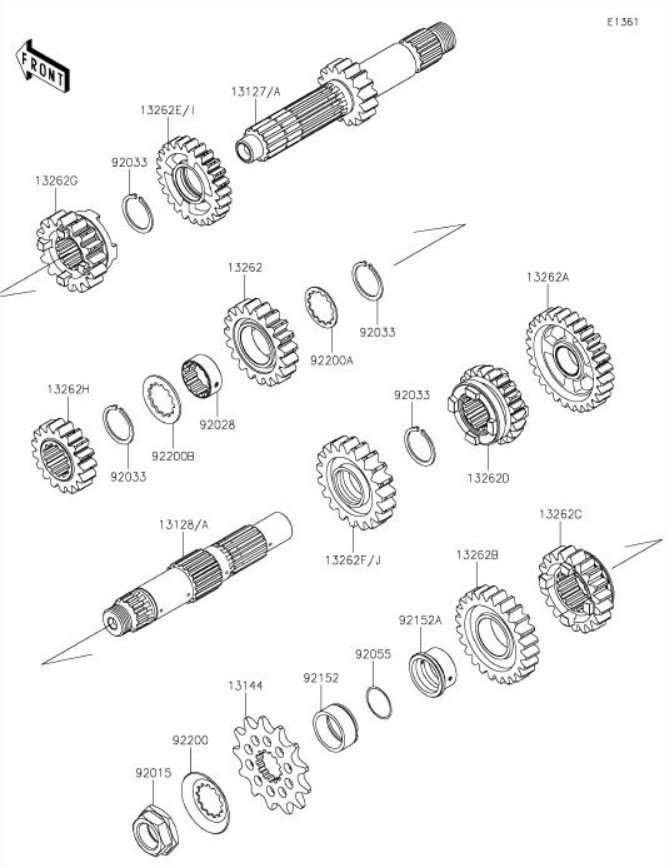 E1361

FRONT

13127/A

13262E/I

92033

13262G

13262

92200A

92033

13262A

13262H

92033

92200B

92028

92033

13262D

13262F/J

13128/A

13262C

13262B

92152A

92055

92152

13144

92200

92015