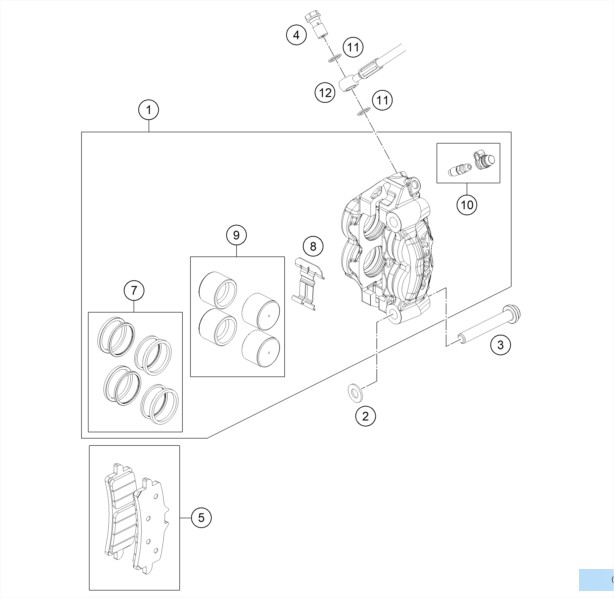 4
11
12
11
1
10
9
8
7
3
2
5