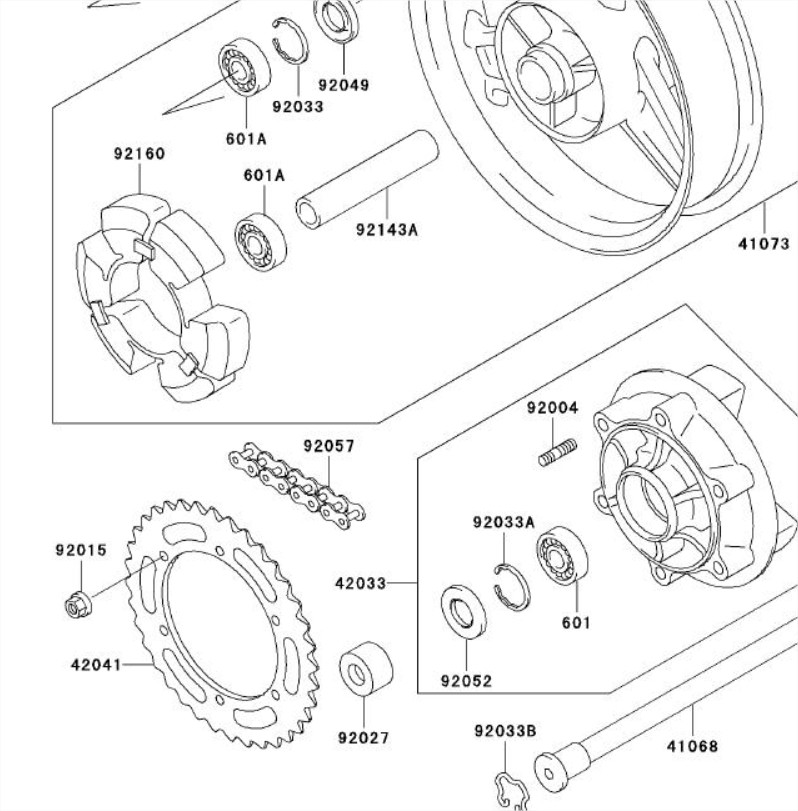 92049
92033
601A
92160
601A
92143A
41073
92004
92057
92033A
92015
42033
601
42041
92052
92027
92033B
41068