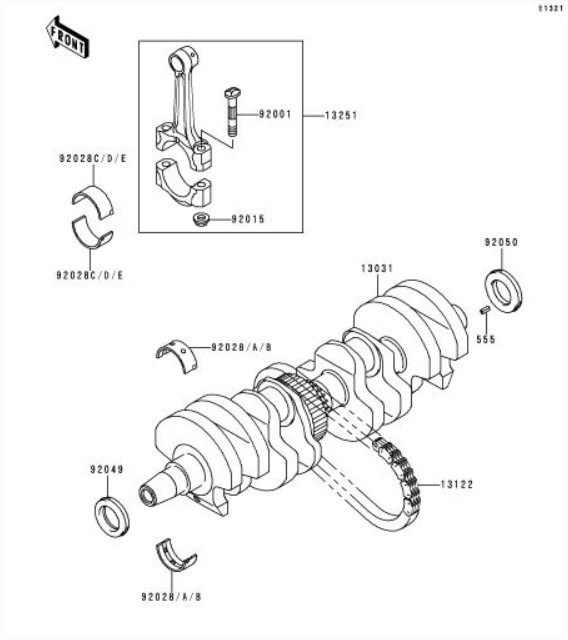 E1321

FRONT

92001

13251

92028C/D/E

92015

92028C/D/E

92050

13031

555

92028/A/B

92049

13122

92028/A/B