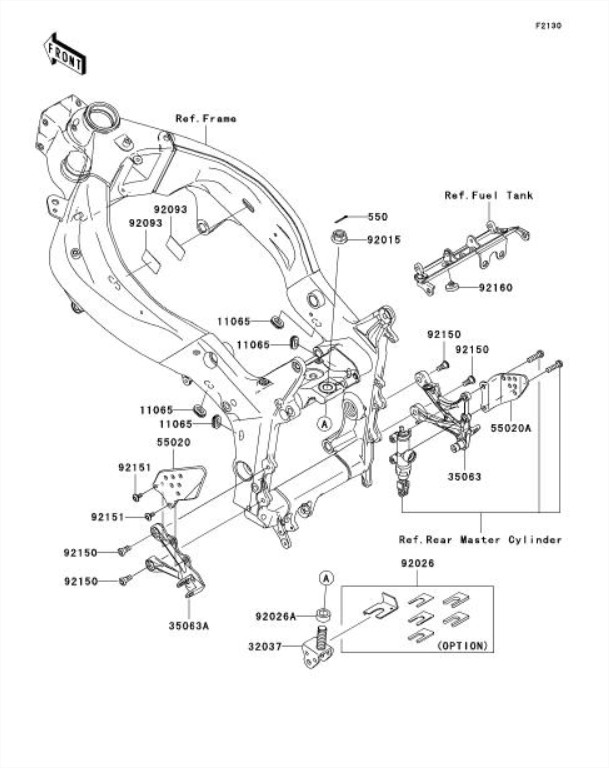 F2130

FRONT

Ref.Frame

Ref.Fuel Tank

92093
92093
550
92015
92160
11065
11065
92150
92150
11065
11065
A
55020A
55020
35063
92151
92151
92150
92150
35063A
Ref.Rear Master Cylinder
92026
A
92026A
32037
(OPTION)