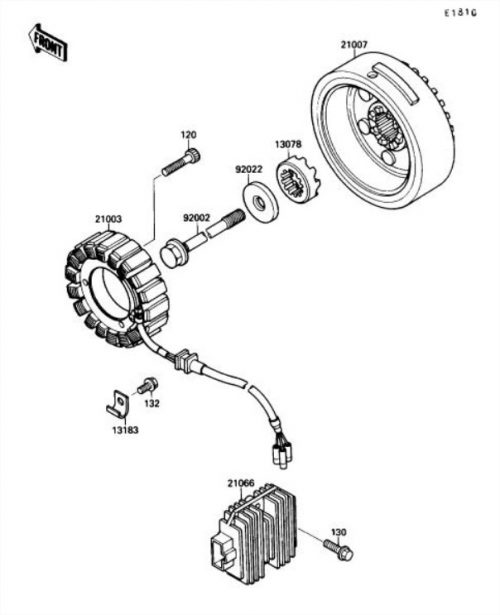 E1816

FRONT

21007

120

13078

92022

21003

92002

132

13183

21066

130