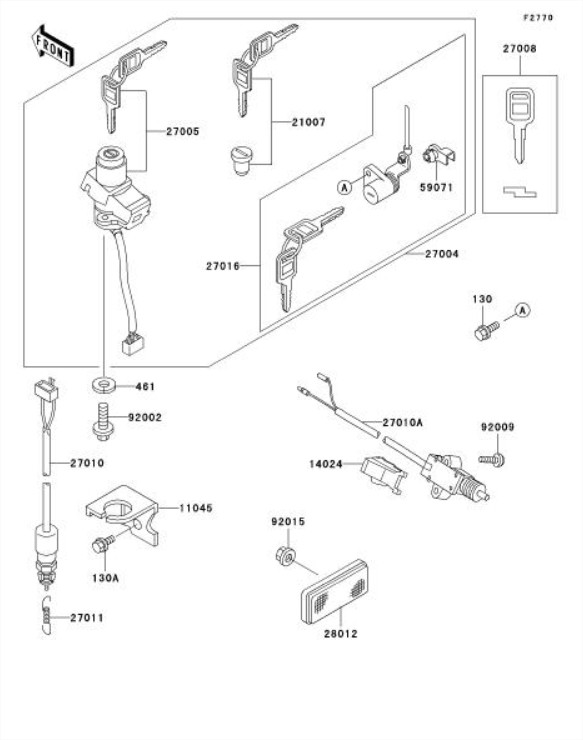 F2770

FRONT

27008

27005

21007

A

59071

27016

27004

130

A

461

92002

27010A

92009

27010

14024

11045

92015

130A

27011

28012