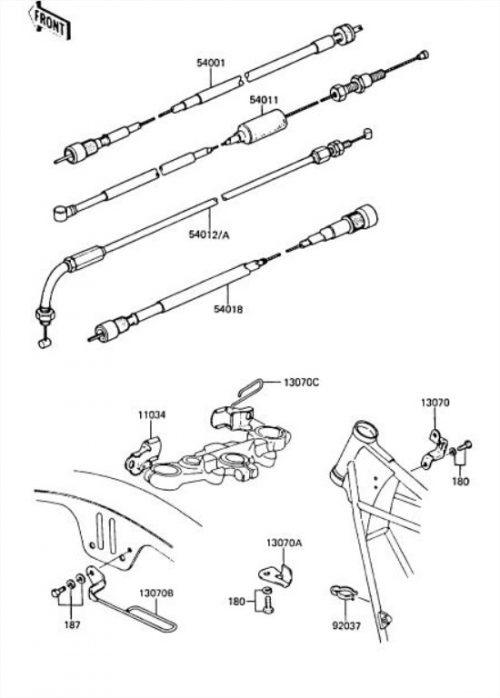 FRONT

54001
54011
54012/A
54018
13070C
11034
13070
180
13070A
180
187
13070B
92037