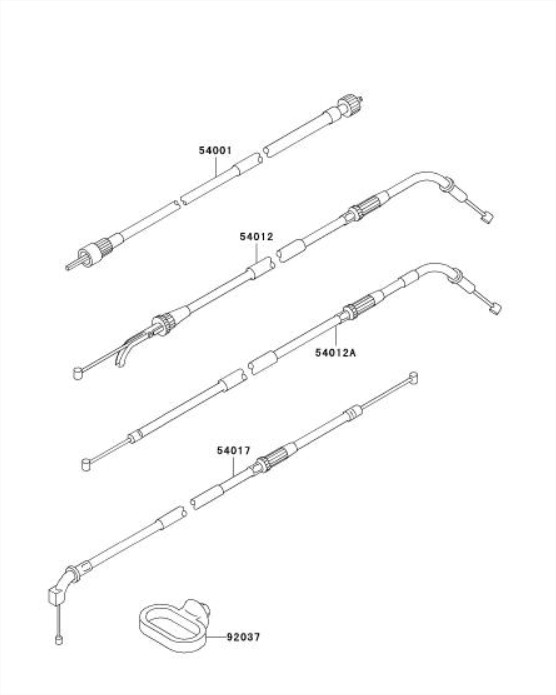 54001

54012

54012A

54017

92037