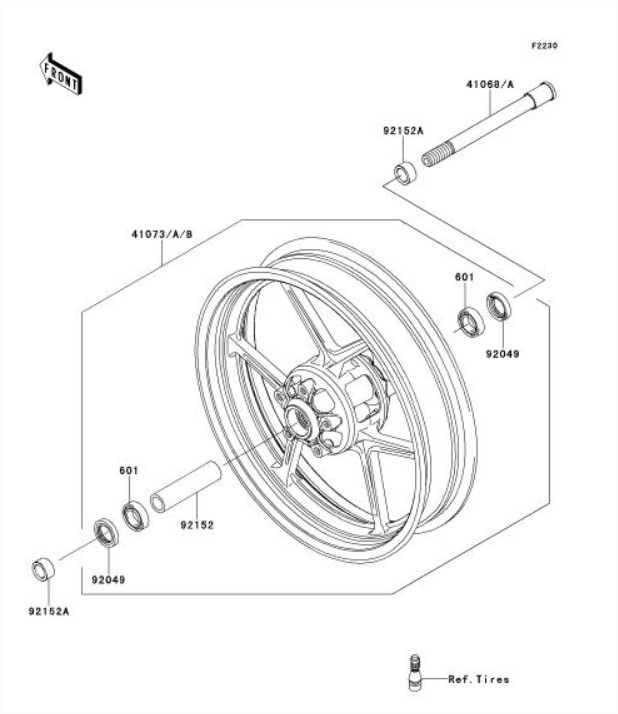 F2230

FRONT

41068/A

92152A

41073/A/B

601

92049

601

92152

92049

92152A

Ref.Tires